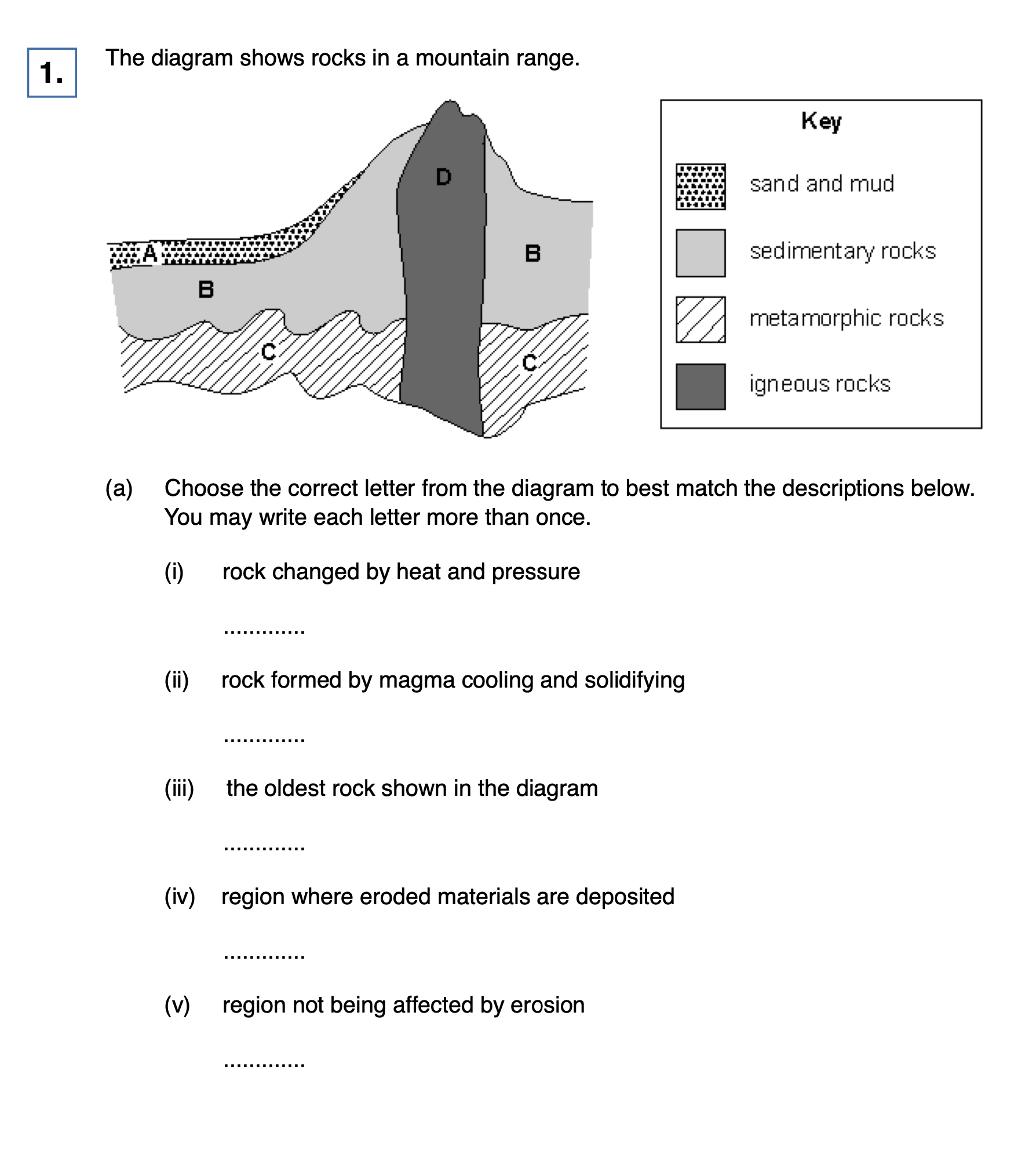 1.

The diagram shows rocks in a mountain range.

D

A

B

B

C

C

Key

sand and mud

sedimentary rocks

metamorphic rocks

igneous rocks

(a) Choose the correct letter from the diagram to best match the descriptions below. You may write each letter more than once.

(i) rock changed by heat and pressure

.............

(ii) rock formed by magma cooling and solidifying

.............

(iii) the oldest rock shown in the diagram

.............

(iv) region where eroded materials are deposited

.............

(v) region not being affected by erosion

.............